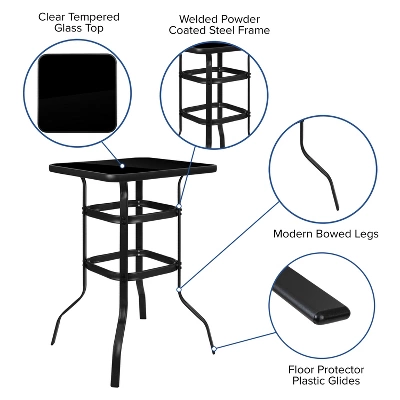 Clear Tempered Glass Top

Welded Powder Coated Steel Frame

Modern Bowed Legs

Floor Protector Plastic Glides